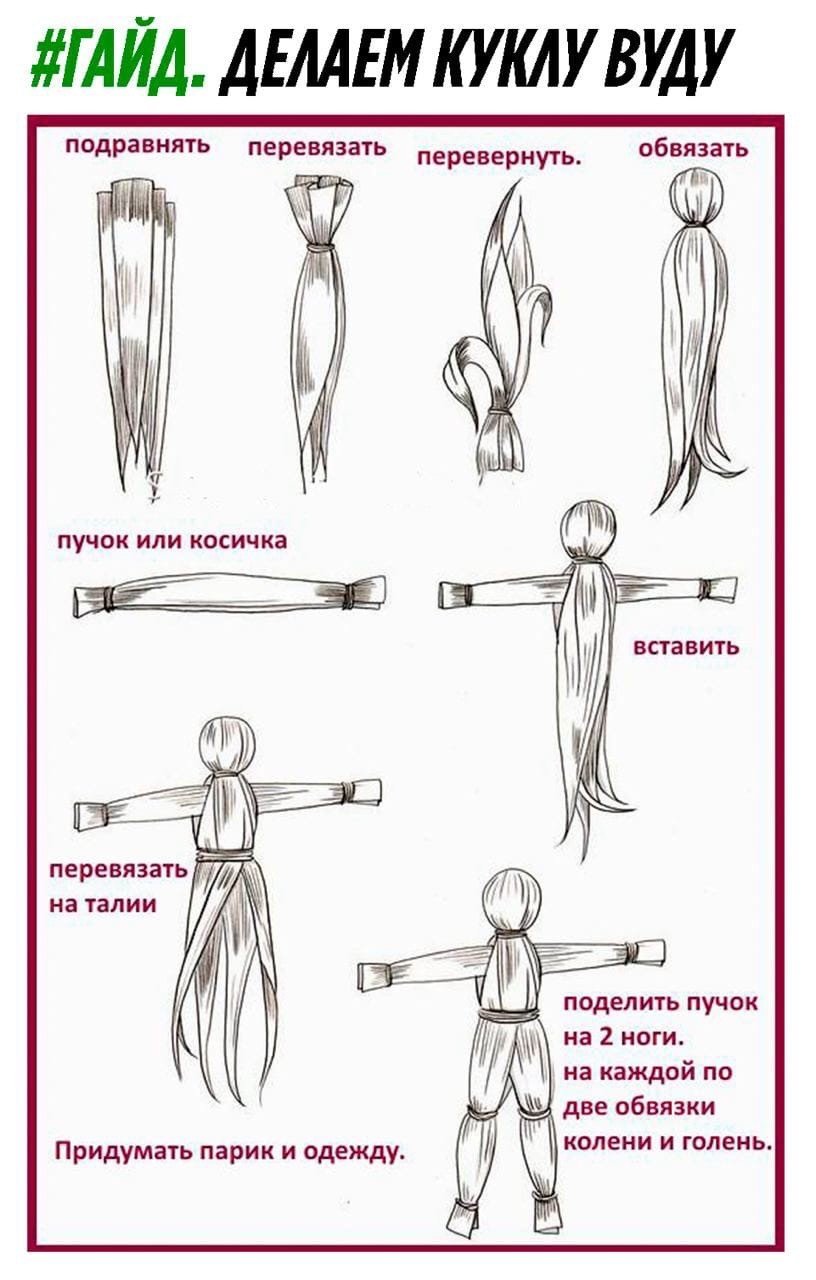 #ГАЙД. ДЕЛАЕМ КУКЛУ ВУДУ

подравнять

перевязать

перевернуть.

обвязать

пучок или косичка

вставить

перевязать на талии

поделить пучок на 2 ноги. на каждой по две обвязки колени и голень.

Придумать парик и одежду.