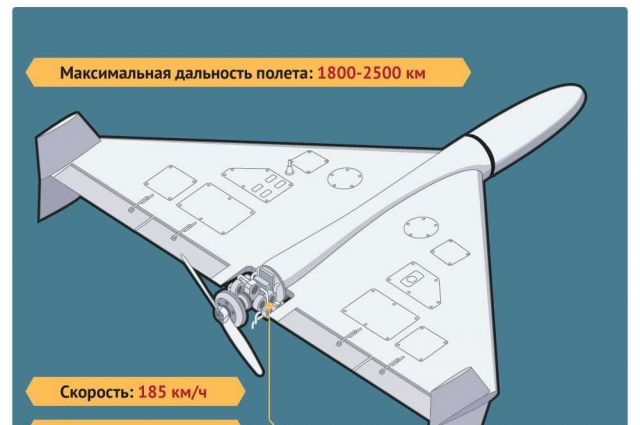 Максимальная дальность полета: 1800-2500 км

Скорость: 185 км/ч