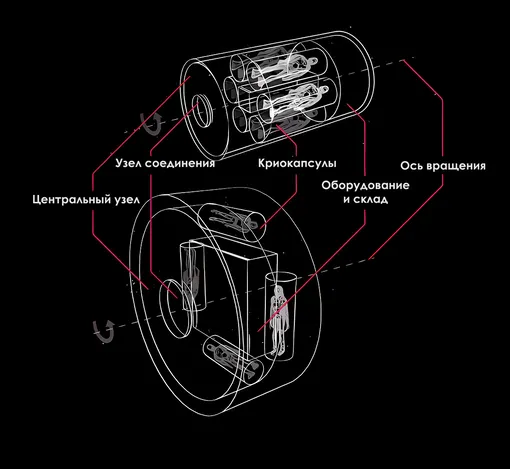 Узел соединения

Криокапсулы

Ось вращения

Оборудование и склад

Центральный узел